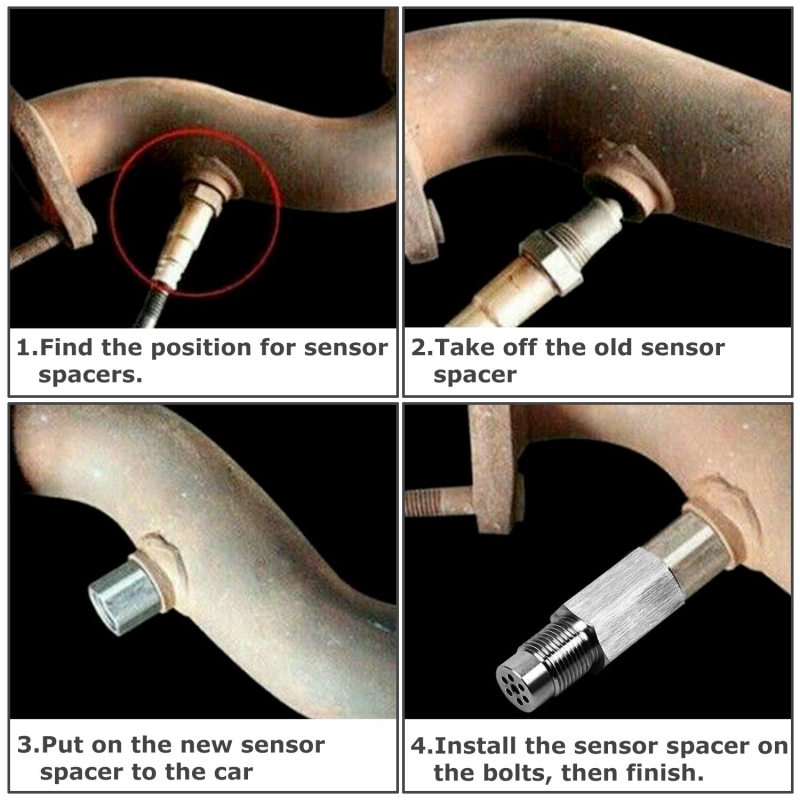 1.Find the position for sensor spacers.

2.Take off the old sensor spacer

3.Put on the new sensor spacer to the car

4.Install the sensor spacer on the bolts, then finish.