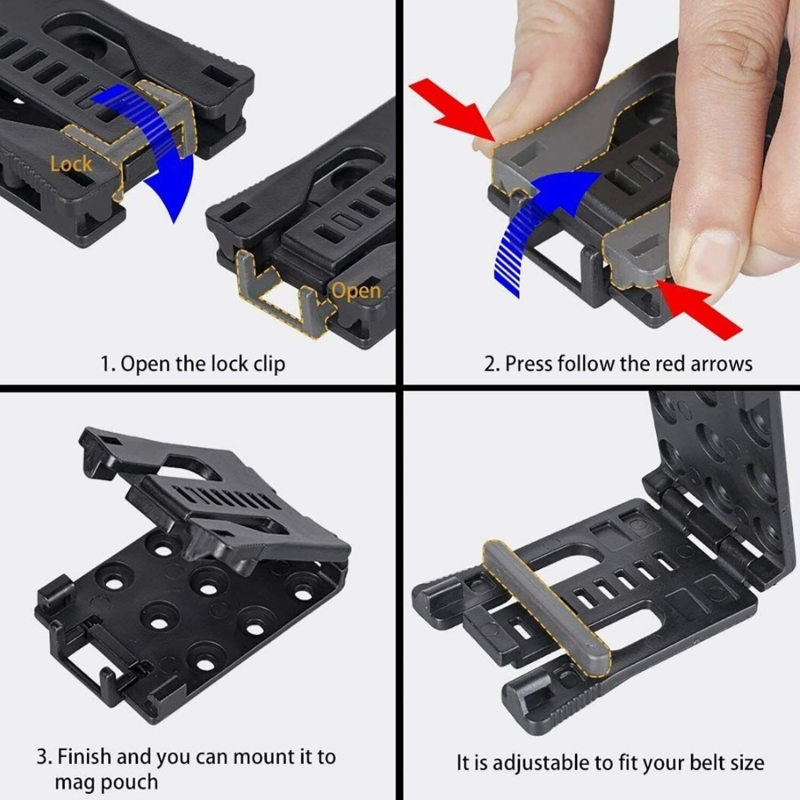 Lock

Open

1. Open the lock clip

2. Press follow the red arrows

3. Finish and you can mount it to mag pouch

It is adjustable to fit your belt size